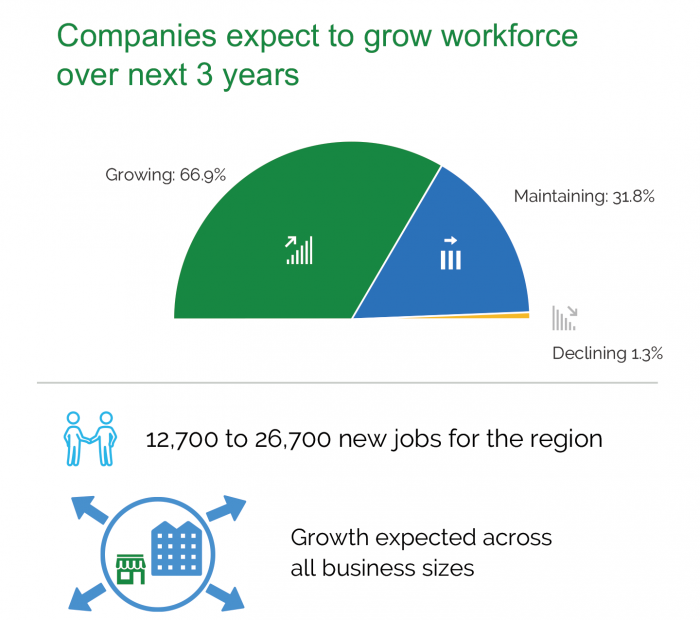 Companies expect to grow workforce over next 3 years

Growing: 66.9%

Maintaining: 31.8%

Declining 1.3%

12,700 to 26,700 new jobs for the region

Growth expected across all business sizes