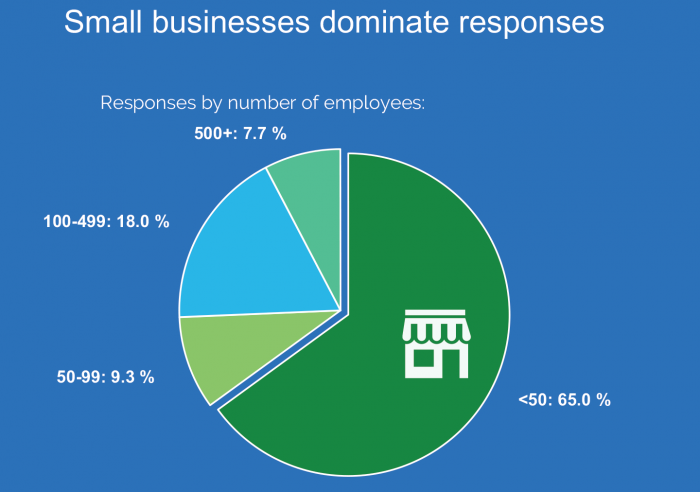 Small businesses dominate responses

Responses by number of employees:

500+: 7.7 %

100-499: 18.0 %

50-99: 9.3 %

<50: 65.0 %